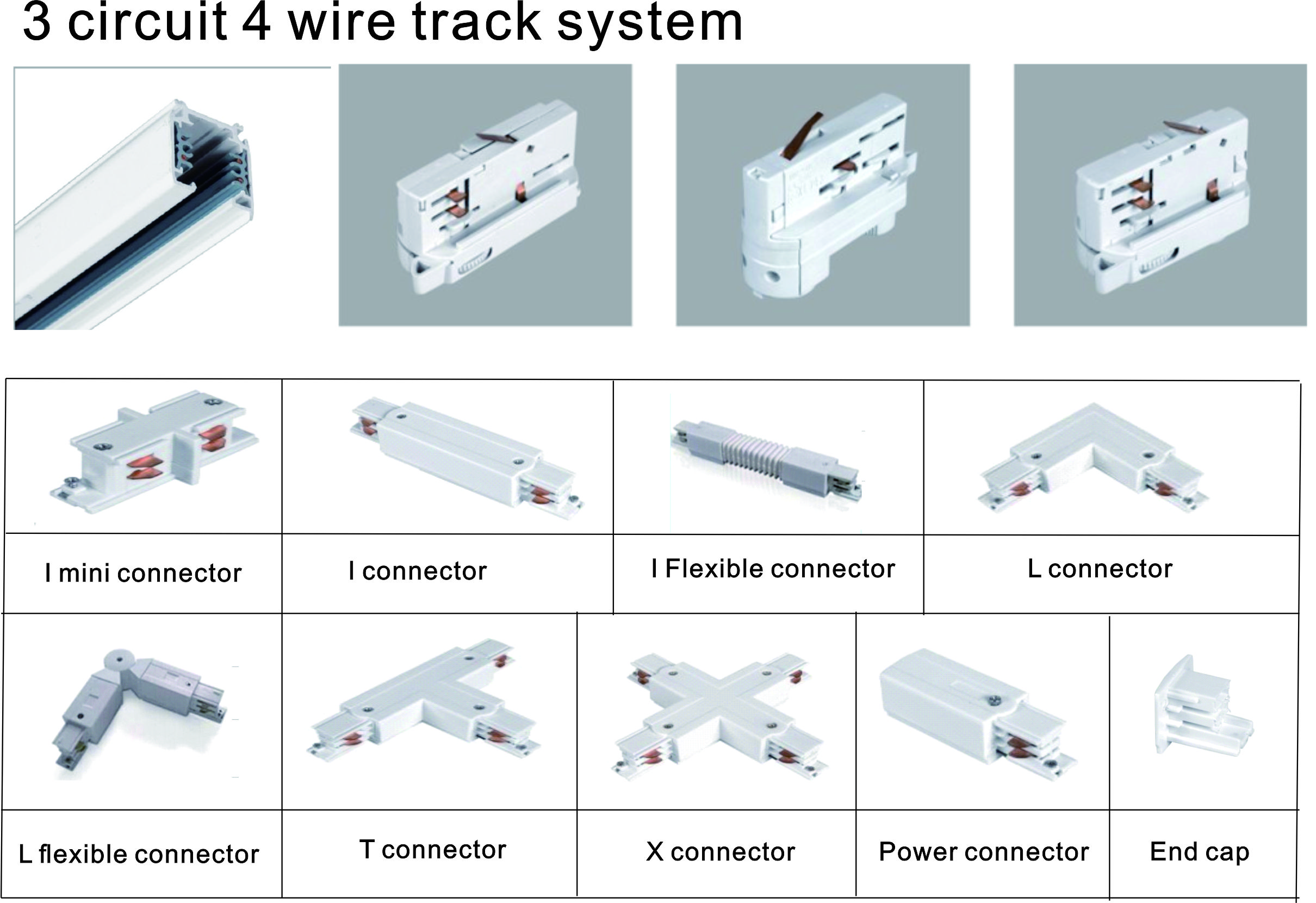 3 circuit 4 wire track system

| I mini connector | I connector | I Flexible connector | L connector |
|---|---|---|---|

| L flexible connector | T connector | X connector | Power connector | End cap |
|---|---|---|---|---|